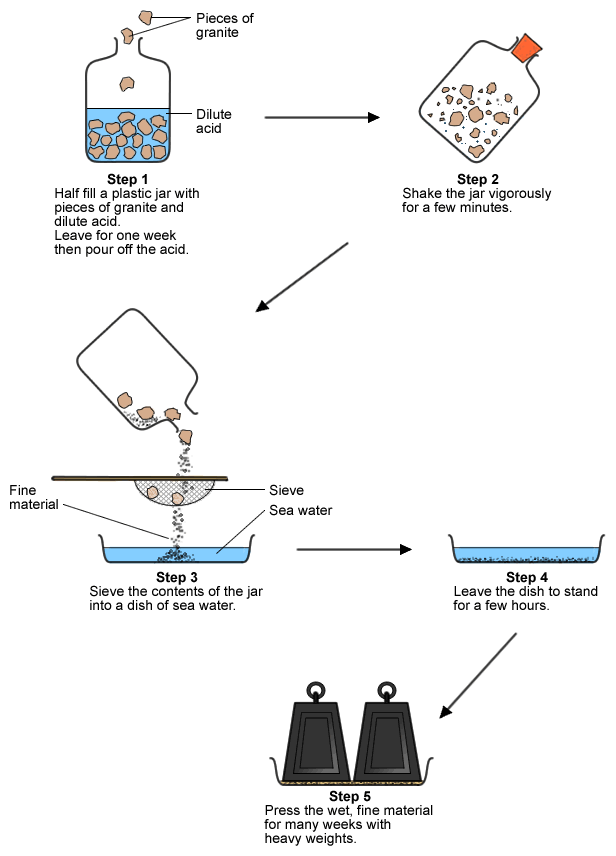 Pieces of granite

Dilute acid

Step 1
Half fill a plastic jar with pieces of granite and dilute acid.
Leave for one week then pour off the acid.

Step 2
Shake the jar vigorously for a few minutes.

Fine material

Sieve

Sea water

Step 3
Sieve the contents of the jar into a dish of sea water.

Step 4
Leave the dish to stand for a few hours.

Step 5
Press the wet, fine material for many weeks with heavy weights.