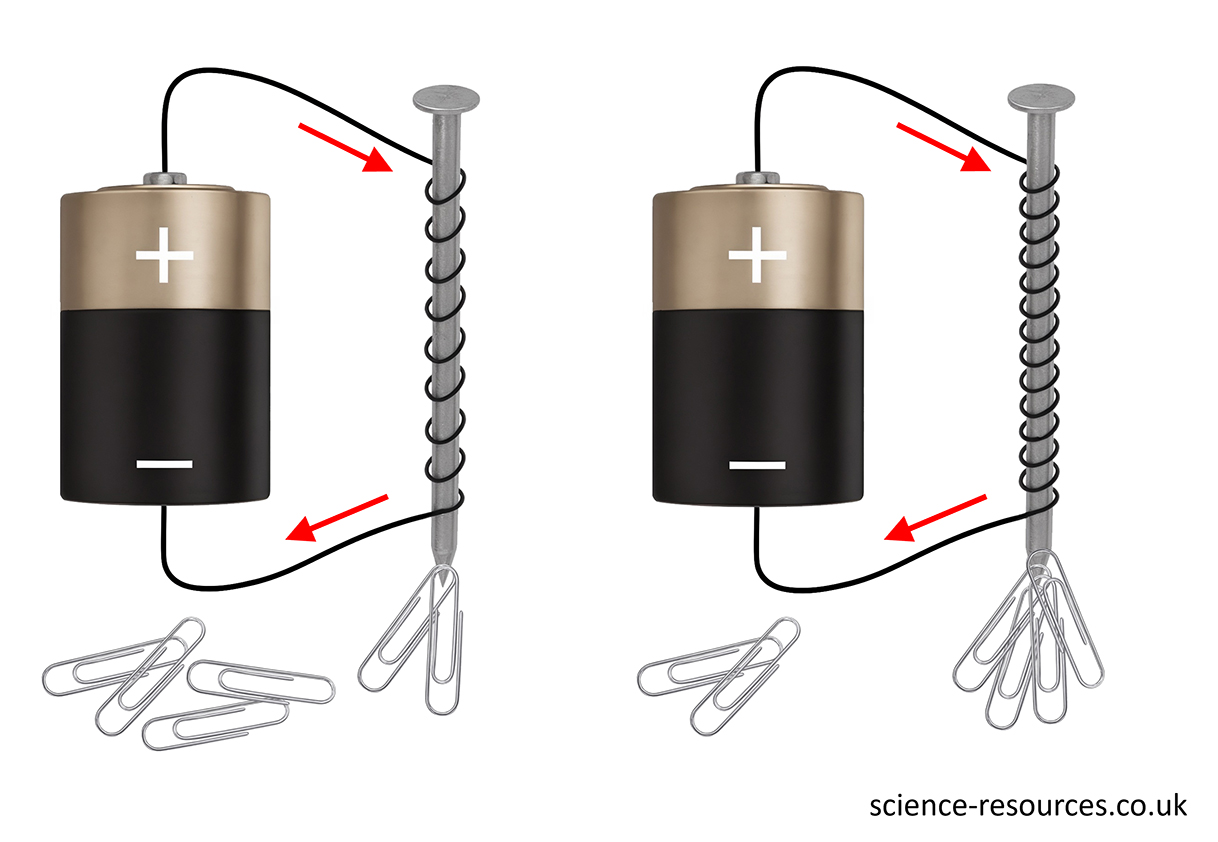 +
−
+
−
science-resources.co.uk